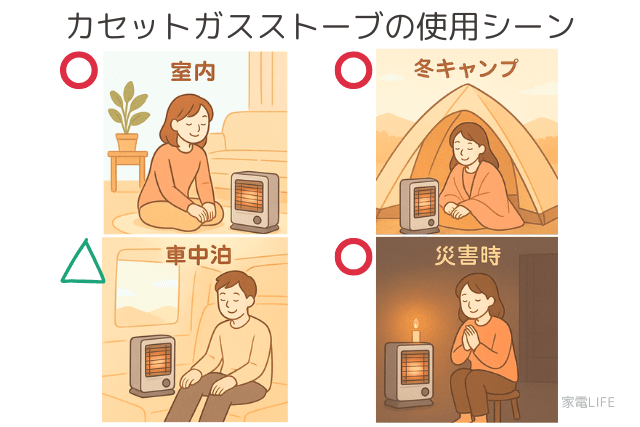 カセットガスストーブの使用シーン

○ 室内

○ 冬キャンプ

△ 車中泊

○ 災害時

家電LIFE